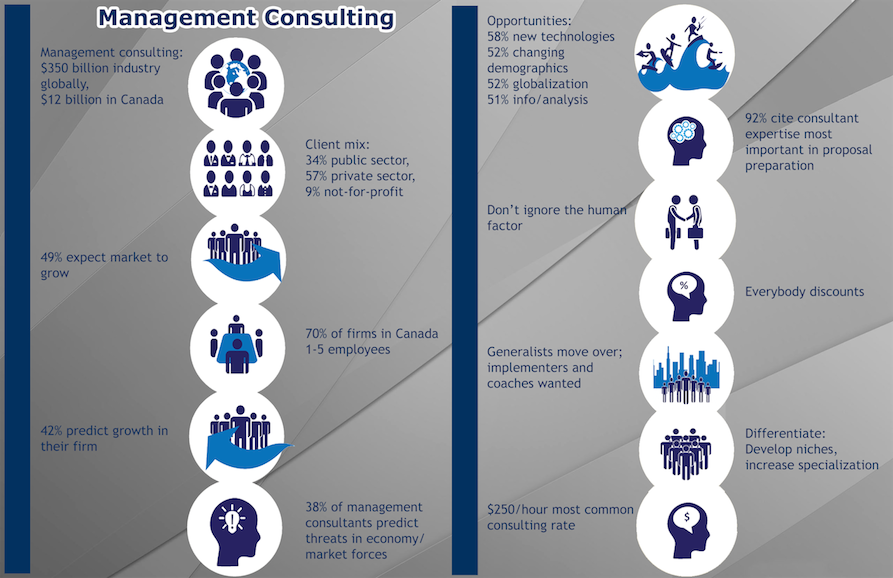 Management Consulting

Management consulting: $350 billion industry globally, $12 billion in Canada

Client mix: 34% public sector, 57% private sector, 9% not-for-profit

49% expect market to grow

70% of firms in Canada 1-5 employees

42% predict growth in their firm

38% of management consultants predict threats in economy/ market forces

Opportunities:
58% new technologies
52% changing demographics
52% globalization
51% info/analysis

92% cite consultant expertise most important in proposal preparation

Don't ignore the human factor

%

Everybody discounts

Generalists move over; implementers and coaches wanted

Differentiate: Develop niches, increase specialization

$250/hour most common consulting rate

$